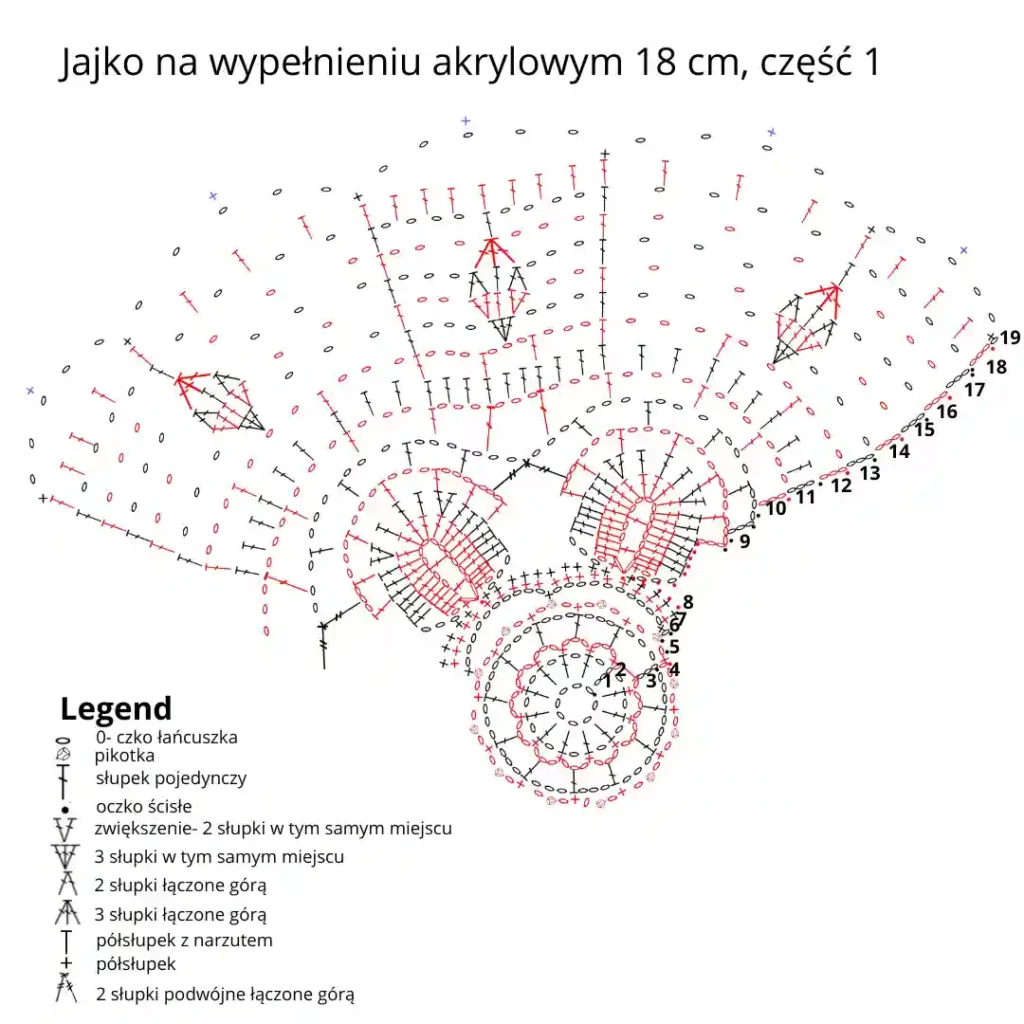 Jajko na wypełnieniu akrylowym 18 cm, część 1

19
18
17
16
15
14
13
12
11
10
9
8
7
6
5
4
3
2
1

Legend
0- czko łańcuszka
pikotka
słupek pojedynczy
oczko ścisłe
zwiększenie- 2 słupki w tym samym miejscu
3 słupki w tym samym miejscu
2 słupki łączone górą
3 słupki łączone górą
półsłupek z narzutem
półsłupek
2 słupki podwójne łączone górą